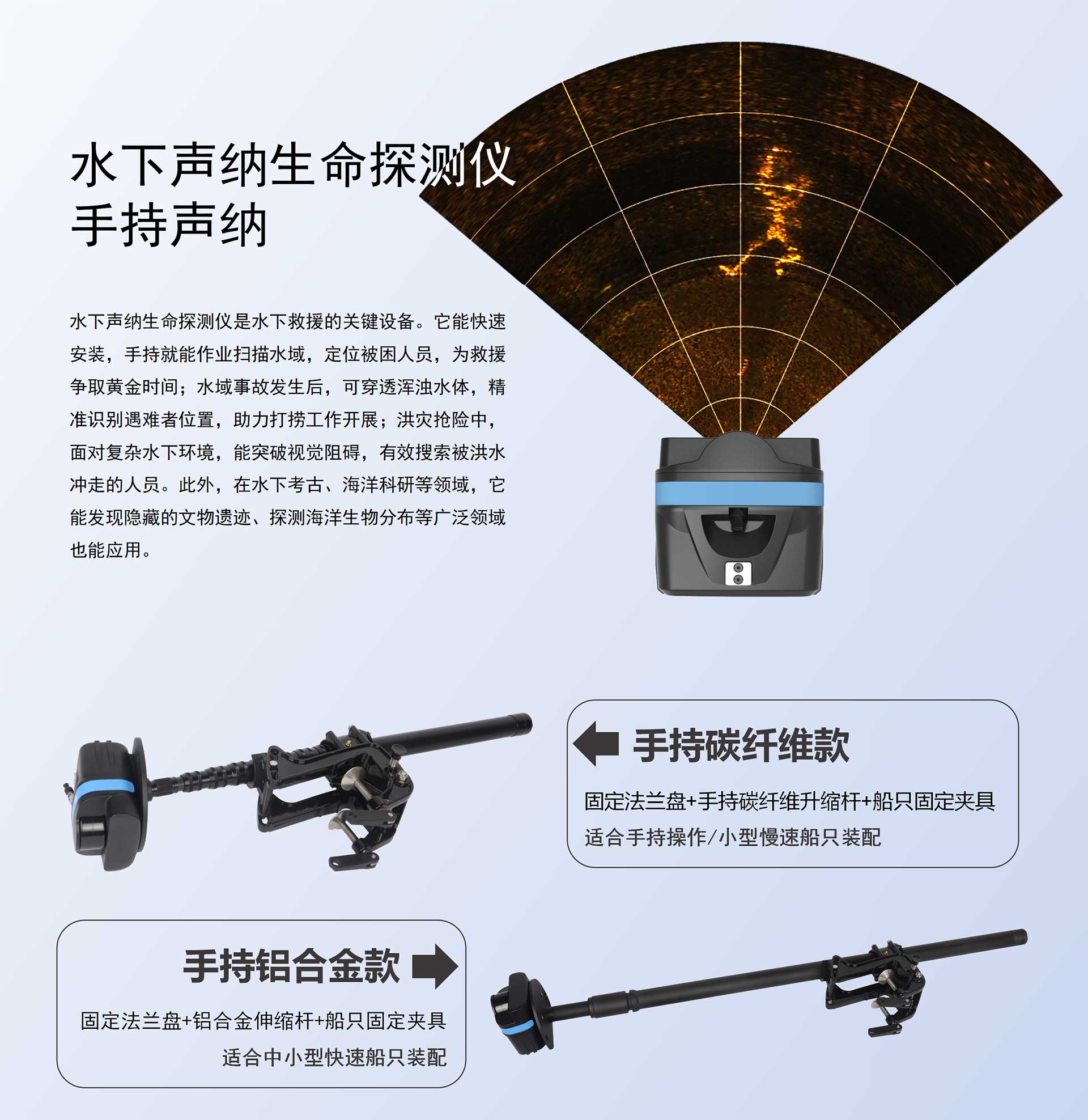 水下声纳生命探测仪
手持声纳

水下声纳生命探测仪是水下救援的关键设备。它能快速安装，手持就能作业扫描水域，定位被困人员，为救援争取黄金时间；水域事故发生后，可穿透浑浊水体，精准识别遇难者位置，助力打捞工作开展；洪灾抢险中，面对复杂水下环境，能突破视觉阻碍，有效搜索被洪水冲走的人员。此外，在水下考古、海洋科研等领域，它能发现隐藏的文物遗迹、探测海洋生物分布等广泛领域也能应用。

手持碳纤维款

固定法兰盘+手持碳纤维升缩杆+船只固定夹具

适合手持操作/小型慢速船只装配

手持铝合金款

固定法兰盘+铝合金伸缩杆+船只固定夹具

适合中小型快速船只装配